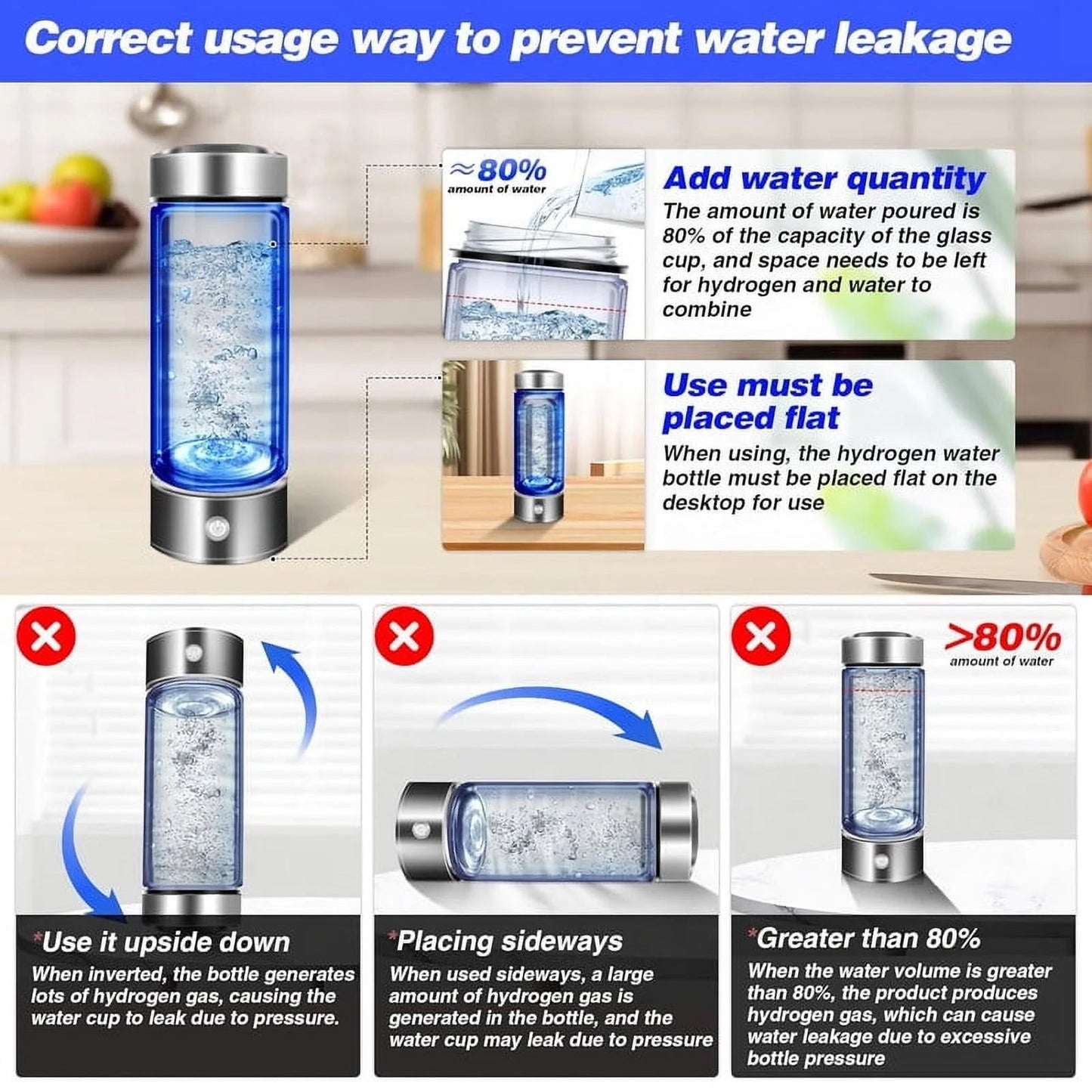 Correct usage way to prevent water leakage

≈80%
amount of water

Add water quantity
The amount of water poured is 80% of the capacity of the glass cup, and space needs to be left for hydrogen and water to combine

Use must be placed flat
When using, the hydrogen water bottle must be placed flat on the desktop for use

*Use it upside down
When inverted, the bottle generates lots of hydrogen gas, causing the water cup to leak due to pressure.

*Placing sideways
When used sideways, a large amount of hydrogen gas is generated in the bottle, and the water cup may leak due to pressure

>80%
amount of water

*Greater than 80%
When the water volume is greater than 80%, the product produces hydrogen gas, which can cause water leakage due to excessive bottle pressure